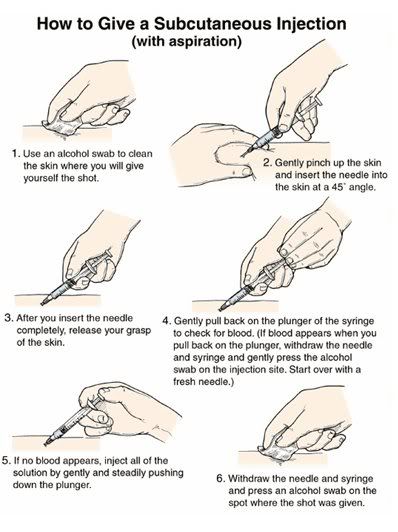 How to Give a Subcutaneous Injection
(with aspiration)

1. Use an alcohol swab to clean the skin where you will give yourself the shot.

2. Gently pinch up the skin and insert the needle into the skin at a 45° angle.

3. After you insert the needle completely, release your grasp of the skin.

4. Gently pull back on the plunger of the syringe to check for blood. (If blood appears when you pull back on the plunger, withdraw the needle and syringe and gently press the alcohol swab on the injection site. Start over with a fresh needle.)

5. If no blood appears, inject all of the solution by gently and steadily pushing down the plunger.

6. Withdraw the needle and syringe and press an alcohol swab on the spot where the shot was given.